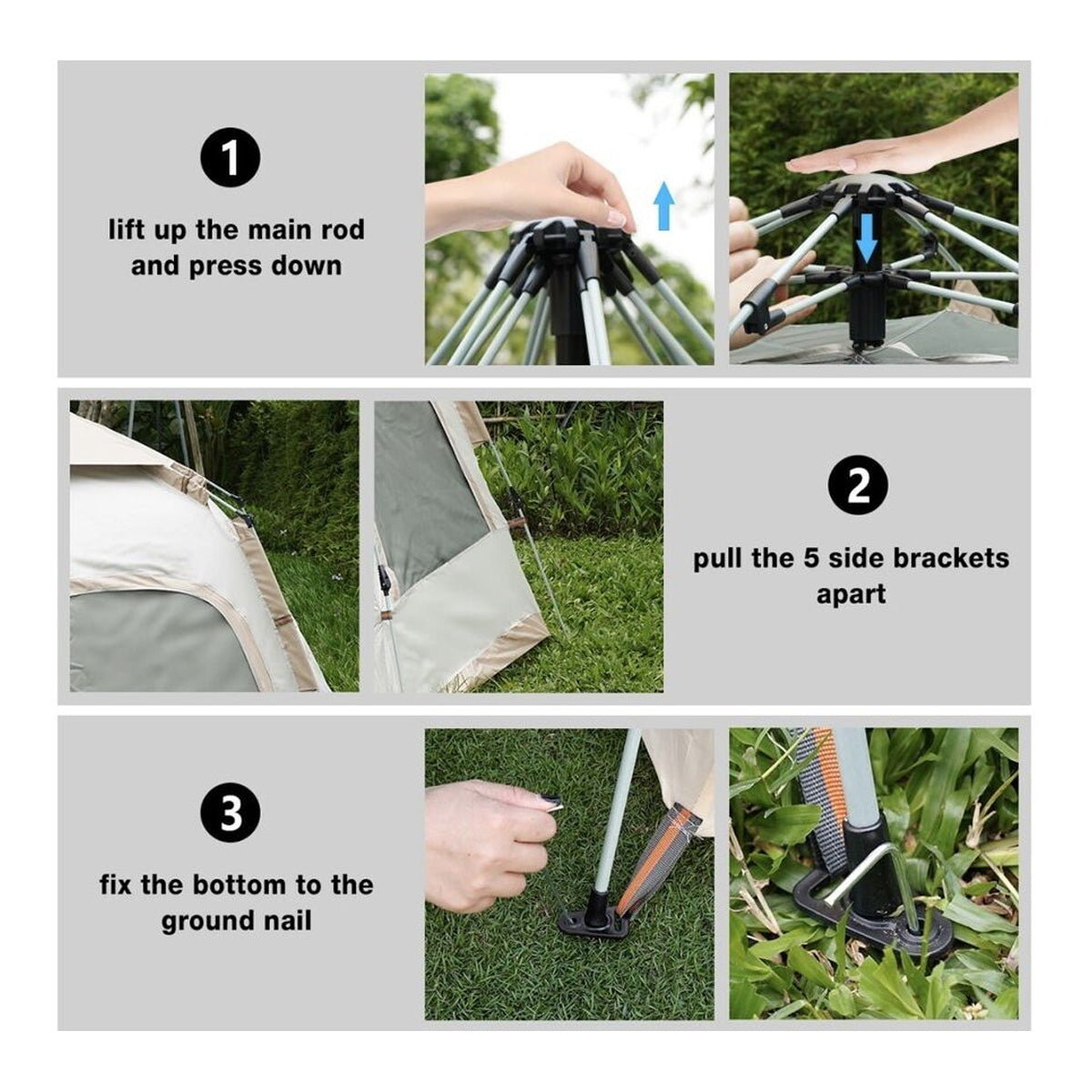 1

lift up the main rod and press down

2

pull the 5 side brackets apart

3

fix the bottom to the ground nail