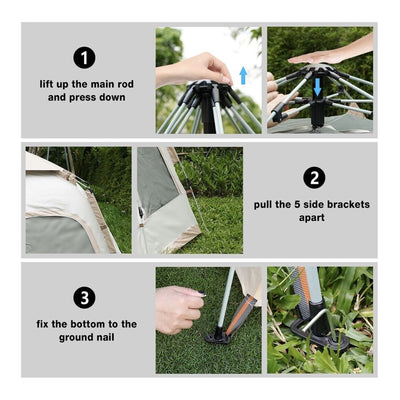 1

lift up the main rod and press down

2

pull the 5 side brackets apart

3

fix the bottom to the ground nail